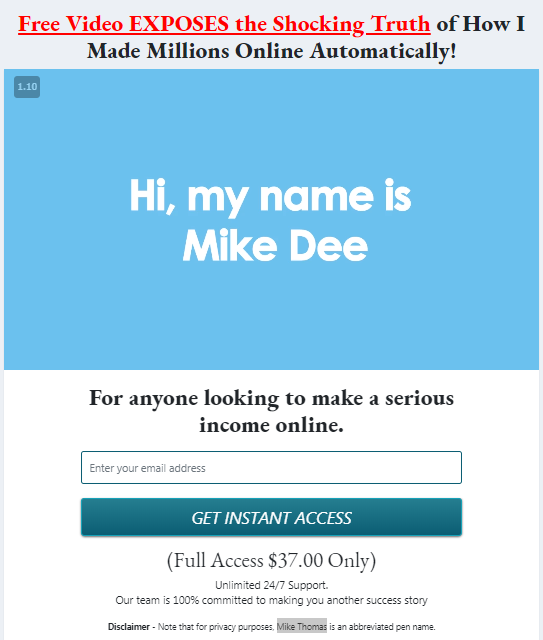 Free Video EXPOSES the Shocking Truth of How I Made Millions Online Automatically!

1.10

Hi, my name is Mike Dee

For anyone looking to make a serious income online.

Enter your email address

GET INSTANT ACCESS

(Full Access $37.00 Only)

Unlimited 24/7 Support.
Our team is 100% committed to making you another success story

Disclaimer - Note that for privacy purposes, Mike Thomas is an abbreviated pen name.